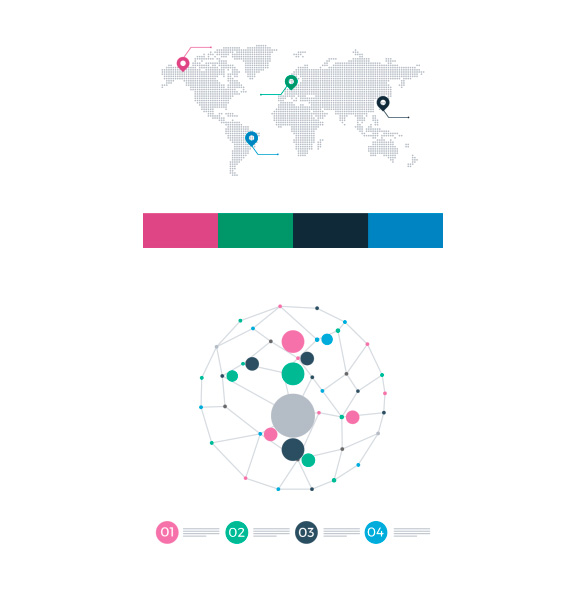 01 02 03 04