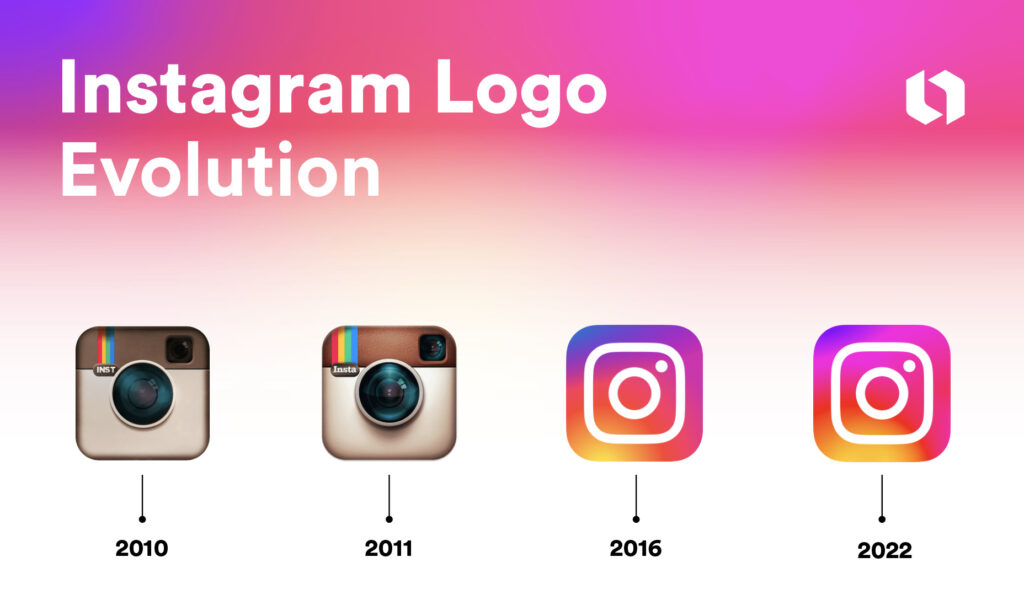 Instagram Logo Evolution

INST

Insta

2010

2011

2016

2022